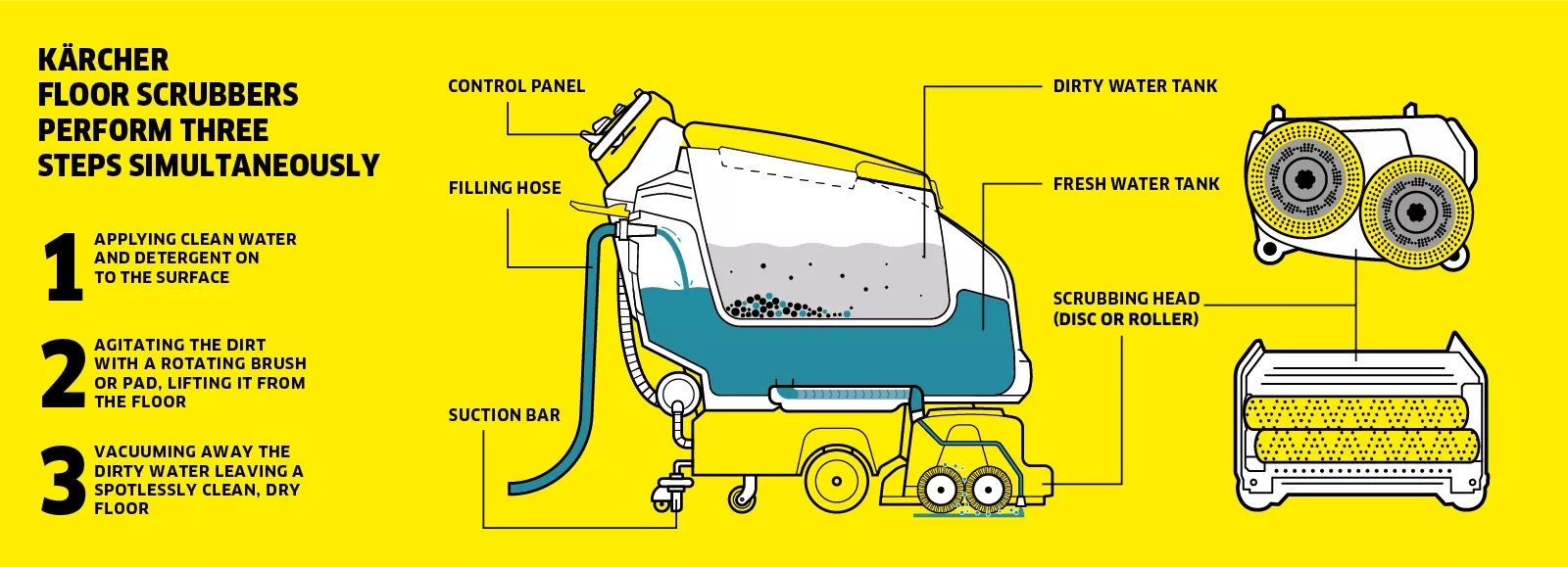 KÄRCHER FLOOR SCRUBBERS PERFORM THREE STEPS SIMULTANEOUSLY

1 APPLYING CLEAN WATER AND DETERGENT ON TO THE SURFACE

2 AGITATING THE DIRT WITH A ROTATING BRUSH OR PAD, LIFTING IT FROM THE FLOOR

3 VACUUMING AWAY THE DIRTY WATER LEAVING A SPOTLESSLY CLEAN, DRY FLOOR

CONTROL PANEL

FILLING HOSE

SUCTION BAR

DIRTY WATER TANK

FRESH WATER TANK

SCRUBBING HEAD (DISC OR ROLLER)